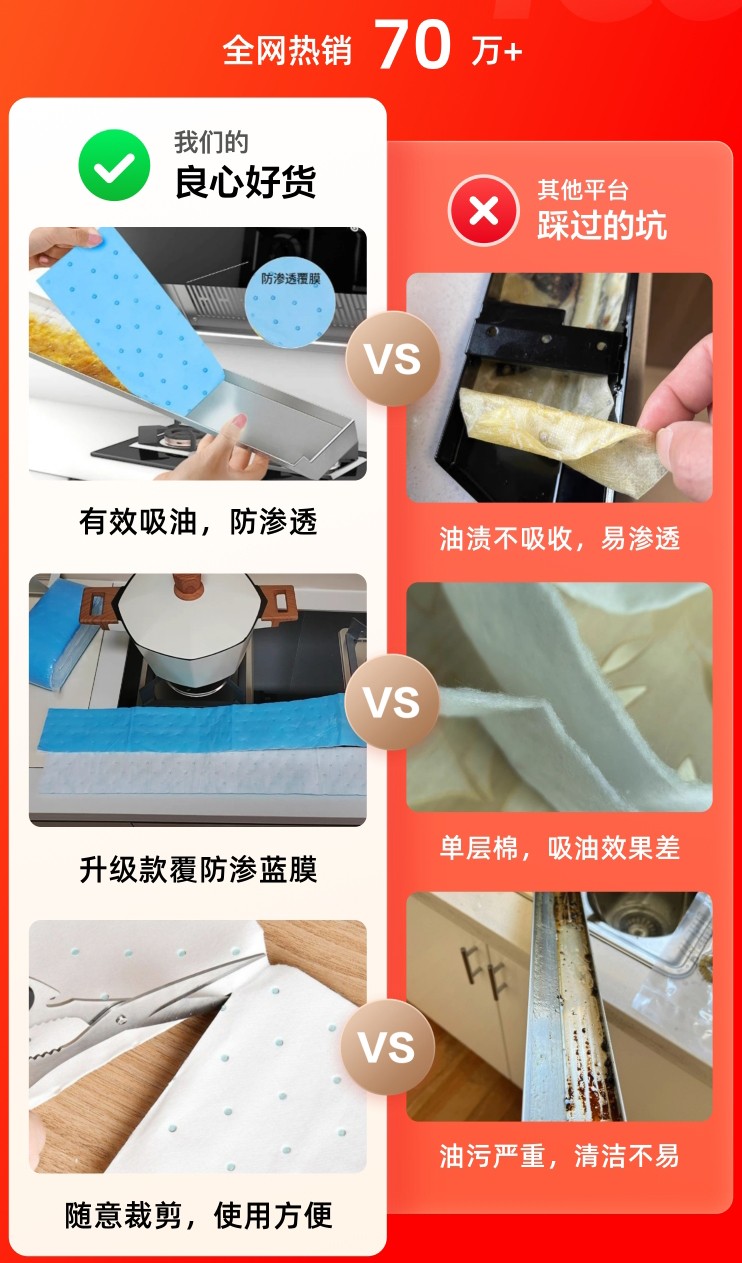 全网热销 70 万+

我们的
良心好货

防渗透覆膜

有效吸油，防渗透

升级款覆防渗蓝膜

随意裁剪，使用方便

VS

VS

VS

其他平台
踩过的坑

油渍不吸收，易渗透

单层棉，吸油效果差

油污严重，清洁不易