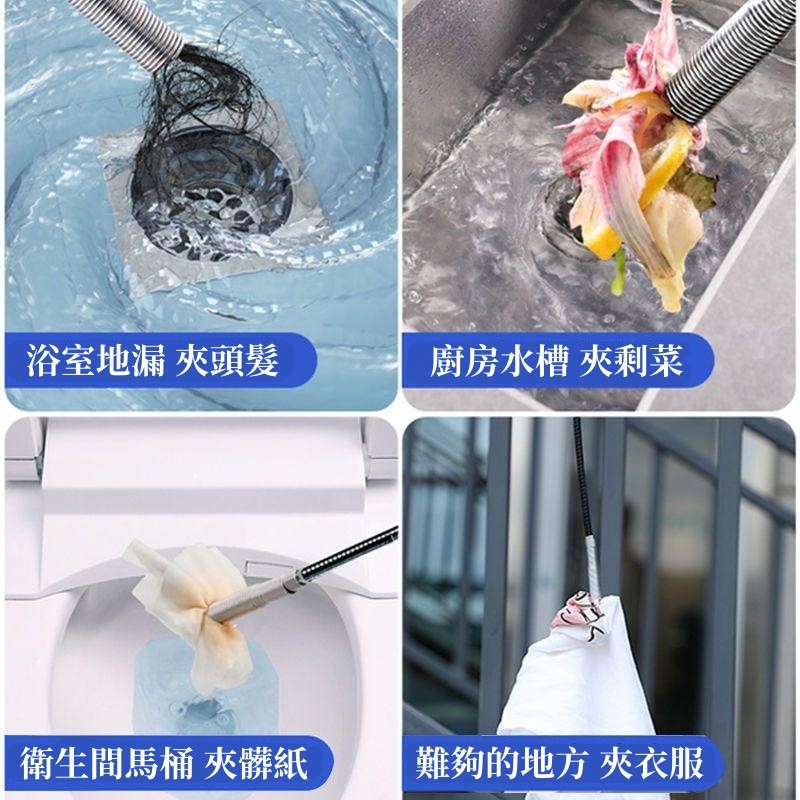 浴室地漏 夾頭髮

廚房水槽 夾剩菜

衛生間馬桶 夾髒紙

難夠的地方 夾衣服