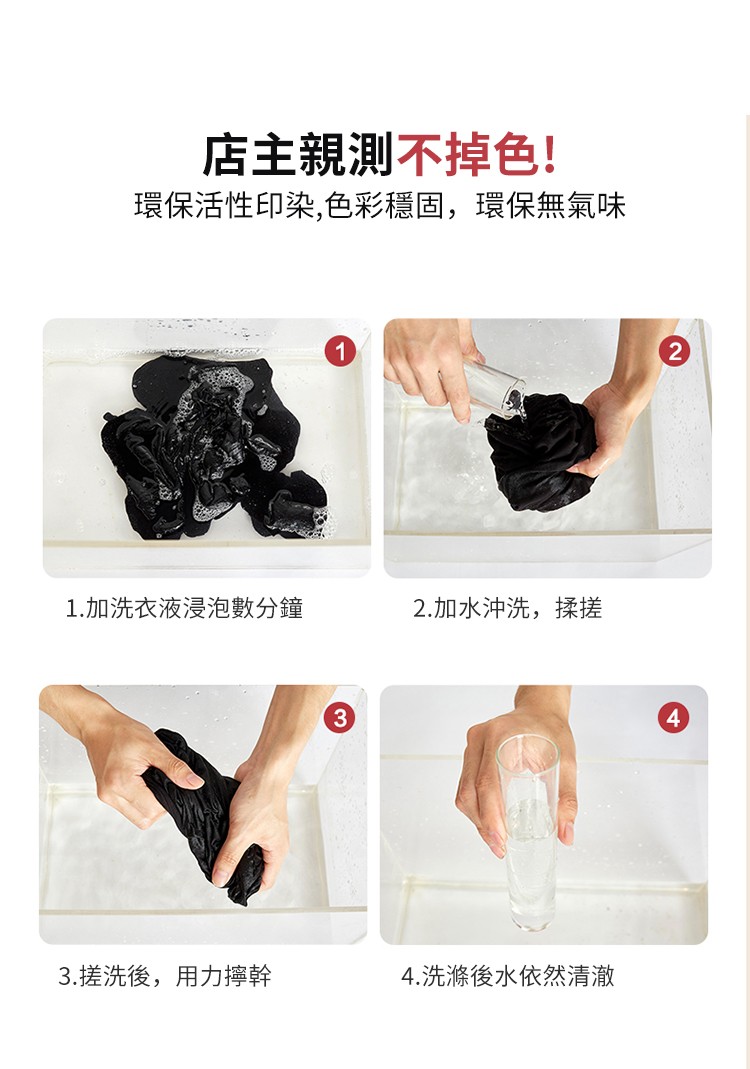 店主親測不掉色!
環保活性印染,色彩穩固，環保無氣味

1

2

1.加洗衣液浸泡數分鐘

2.加水沖洗，揉搓

3

4

3.搓洗後，用力擰幹

4.洗滌後水依然清澈