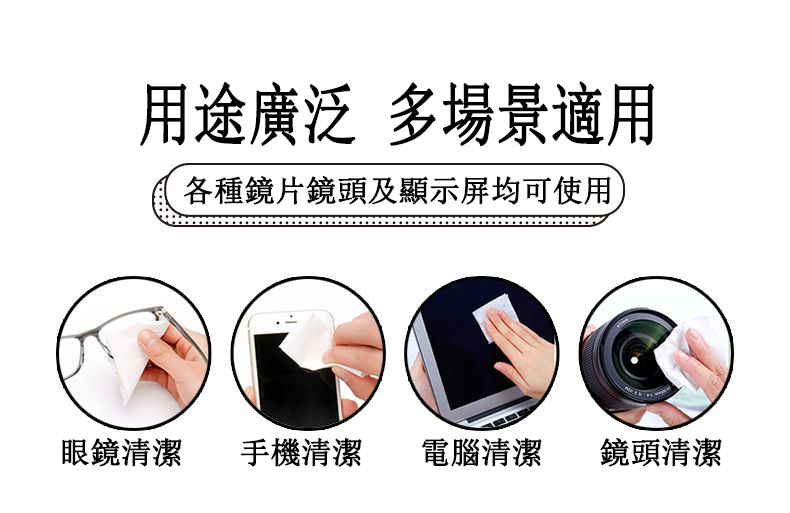 用途廣泛 多場景適用

各種鏡片鏡頭及顯示屏均可使用

眼鏡清潔 手機清潔 電腦清潔 鏡頭清潔